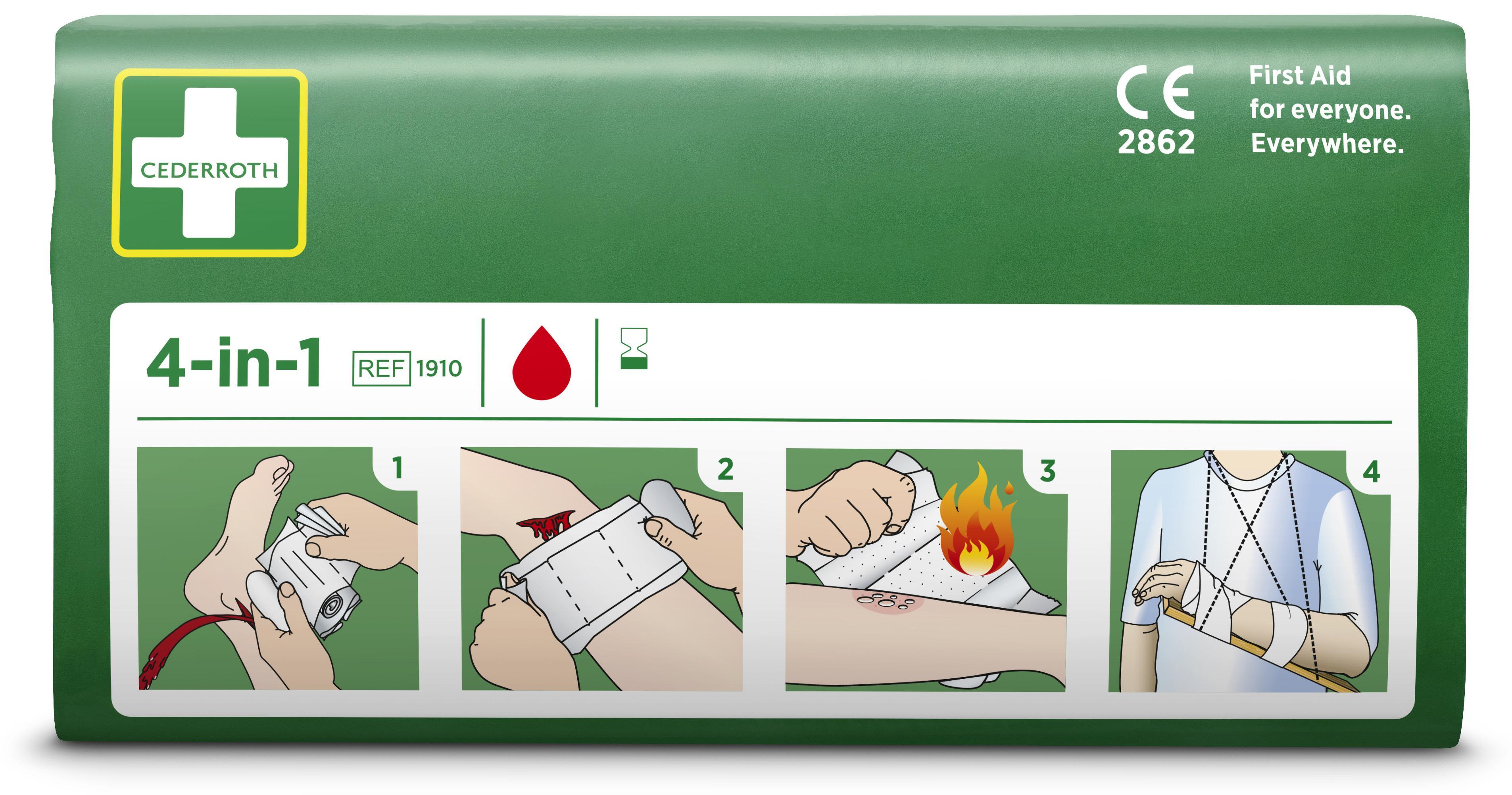 CEDERROTH

CE
2862

First Aid
for everyone.
Everywhere.

4-in-1 REF 1910

1

2

3

4